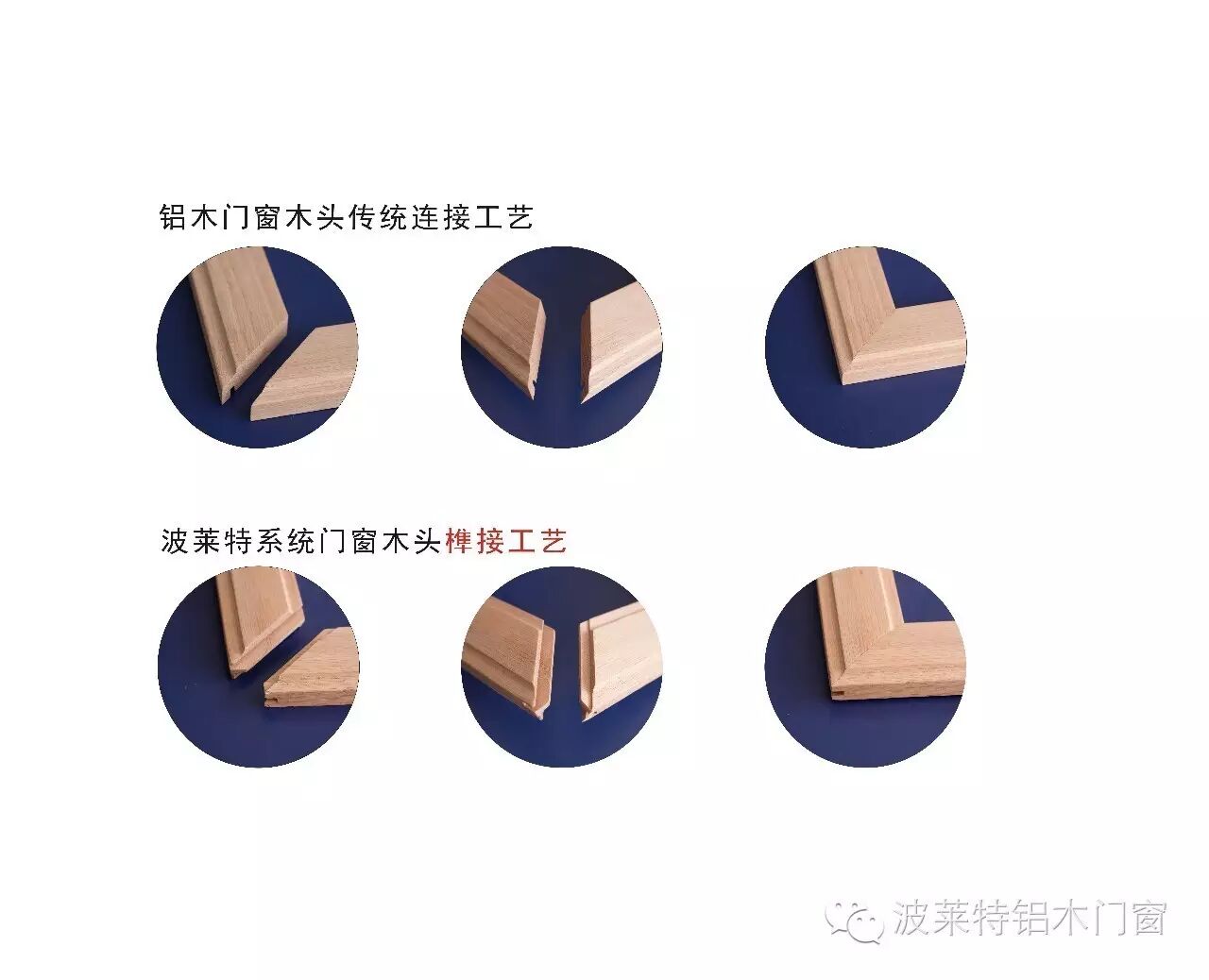 铝木门窗木头传统连接工艺

波莱特系统门窗木头榫接工艺

波莱特铝木门窗