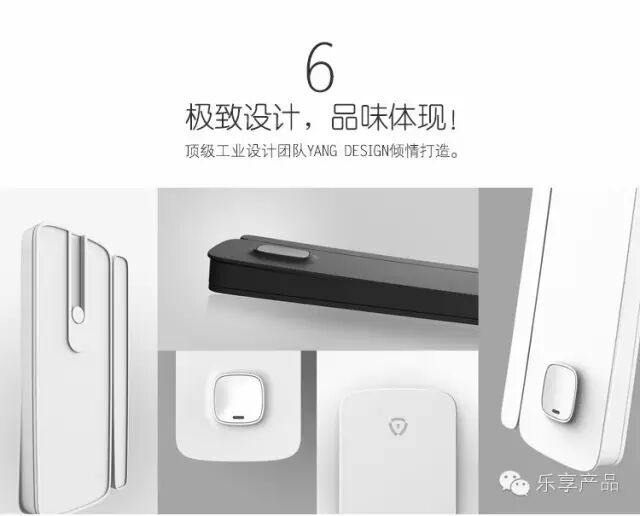 6

极致设计，品味体现！

顶级工业设计团队YANG DESIGN倾情打造。

乐享产品