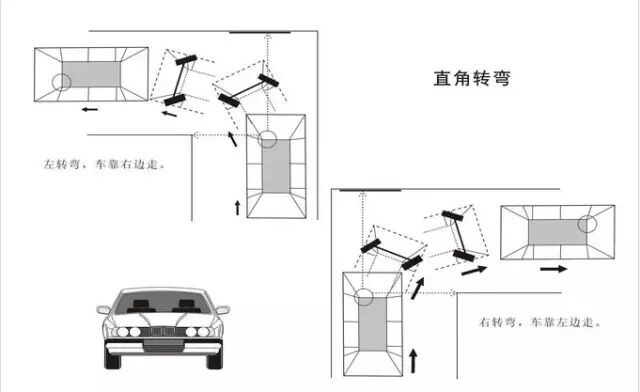 直角转弯

左转弯，车靠右边走。

右转弯，车靠左边走。