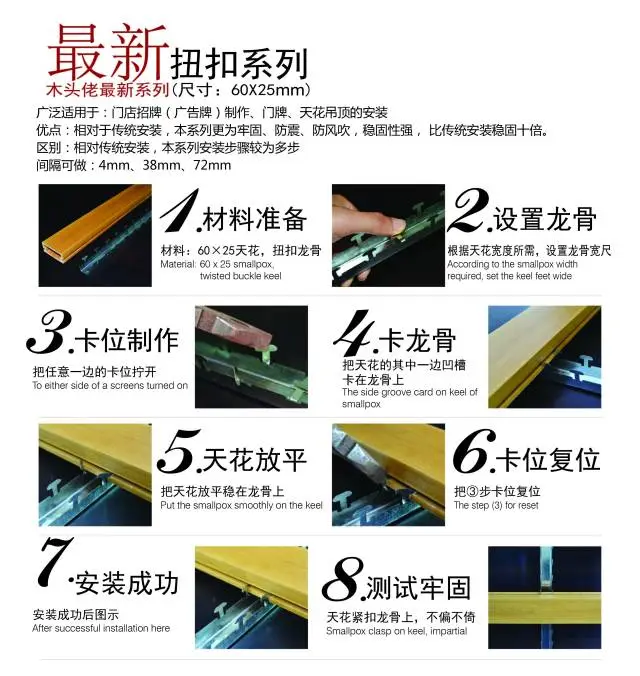 最新扭扣系列
木头佬最新系列(尺寸：60X25mm)

广泛适用于：门店招牌（广告牌）制作、门牌、天花吊顶的安装
优点：相对于传统安装，本系列更为牢固、防震、防风吹，稳固性强，比传统安装稳固十倍。
区别：相对传统安装，本系列安装步骤较为多步
间隔可做：4mm、38mm、72mm

1.材料准备
材料：60×25天花，扭扣龙骨
Material: 60 x 25 smallpox, twisted buckle keel

2.设置龙骨
根据天花宽度所需，设置龙骨宽尺
According to the smallpox width required, set the keel feet wide

3.卡位制作
把任意一边的卡位拧开
To either side of a screens turned on

4.卡龙骨
把天花的其中一边凹槽卡在龙骨上
The side groove card on keel of smallpox

5.天花放平
把天花放平稳在龙骨上
Put the smallpox smoothly on the keel

6.卡位复位
把③步卡位复位
The step (3) for reset

7.安装成功
安装成功后图示
After successful installation here

8.测试牢固
天花紧扣龙骨上，不偏不倚
Smallpox clasp on keel, impartial