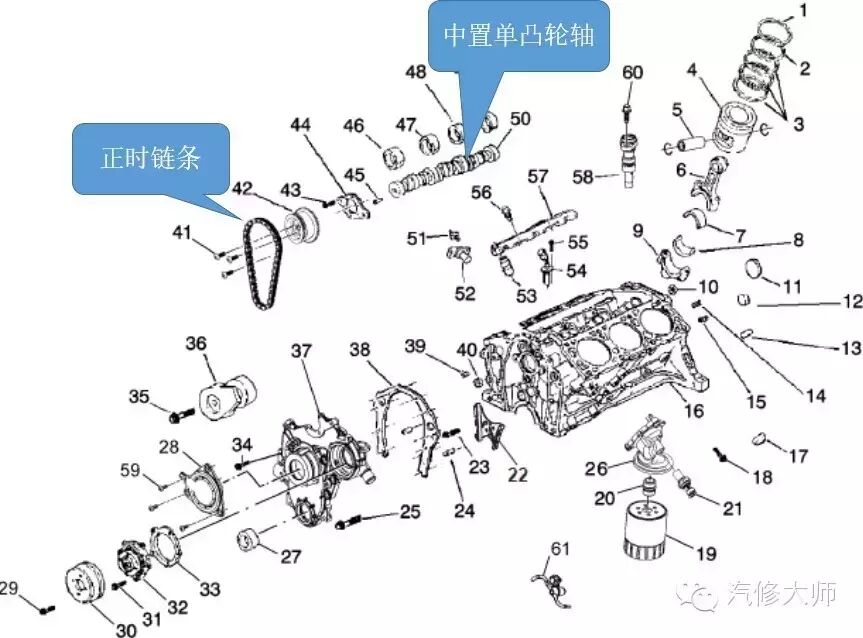 中置单凸轮轴

正时链条

1
2
3
4
5
6
7
8
9
10
11
12
13
14
15
16
17
18
19
20
21
22
23
24
25
26
27
28
29
30
31
32
33
34
35
36
37
38
39
40
41
42
43
44
45
46
47
48
50
51
52
53
54
55
56
57
58
59
60
61

汽修大师