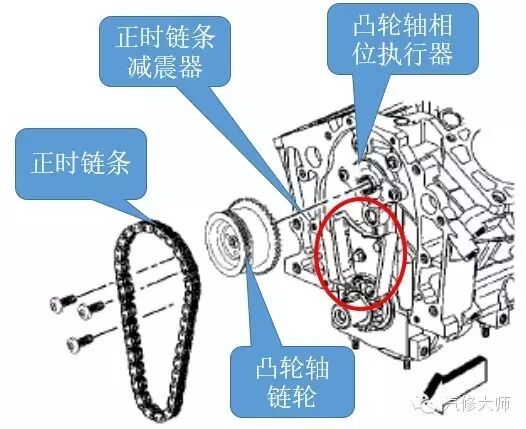 正时链条减震器

凸轮轴相位执行器

正时链条

凸轮轴链轮

汽修大师