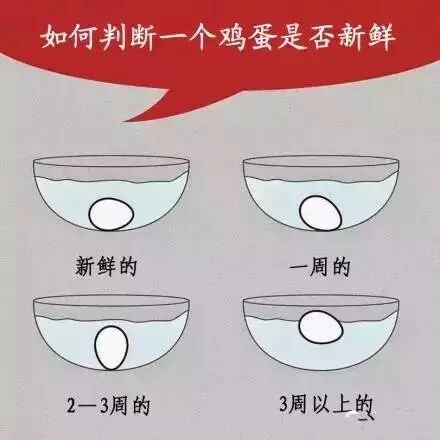 如何判断一个鸡蛋是否新鲜

新鲜的

一周的

2—3周的

3周以上的