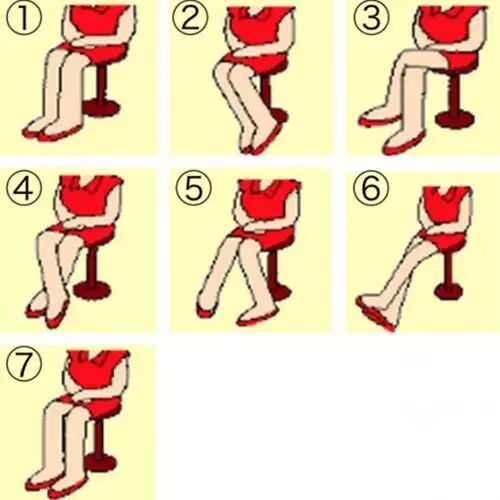 ①
②
③
④
⑤
⑥
⑦