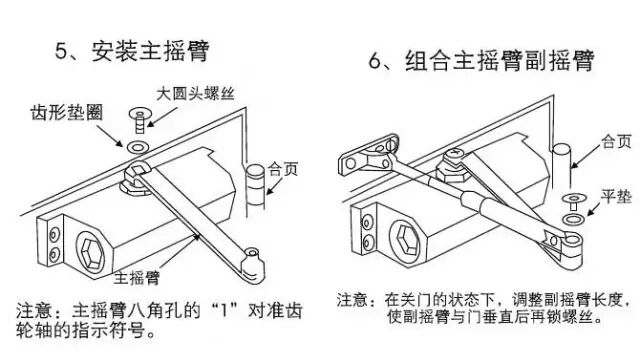 5、安装主摇臂

大圆头螺丝
齿形垫圈
合页
主摇臂

注意：主摇臂八角孔的“1”对准齿轮轴的指示符号。

6、组合主摇臂副摇臂

合页
平垫

注意：在关门的状态下，调整副摇臂长度，使副摇臂与门垂直后再锁螺丝。