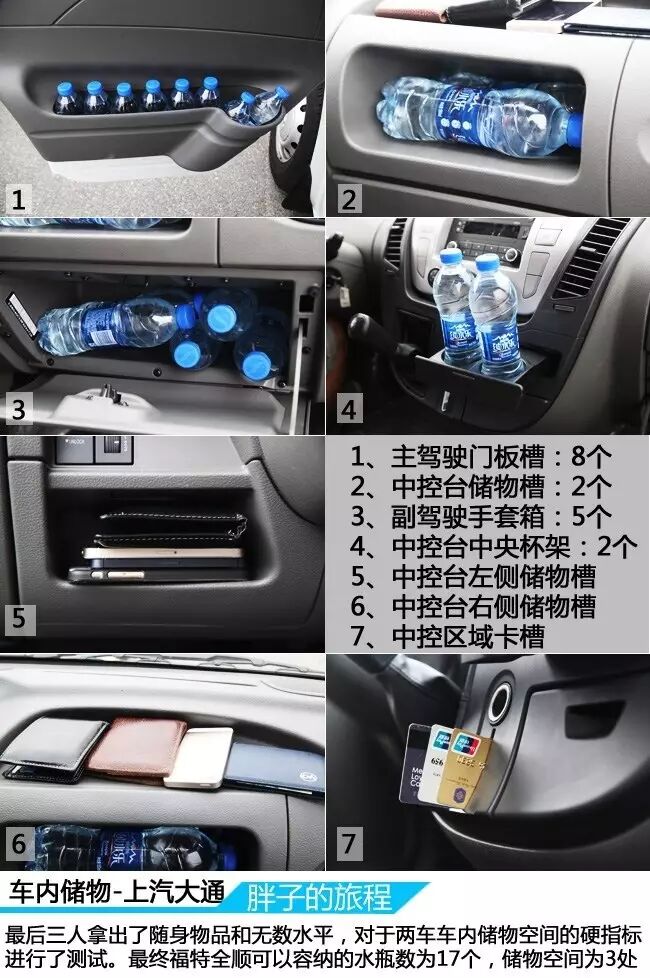 1

2

3

4

5

1、主驾驶门板槽：8个
2、中控台储物槽：2个
3、副驾驶手套箱：5个
4、中控台中央杯架：2个
5、中控台左侧储物槽
6、中控台右侧储物槽
7、中控区域卡槽

6

7

车内储物-上汽大通 胖子的旅程

最后三人拿出了随身物品和无数水平，对于两车车内储物空间的硬指标进行了测试。最终福特全顺可以容纳的水瓶数为17个，储物空间为3处