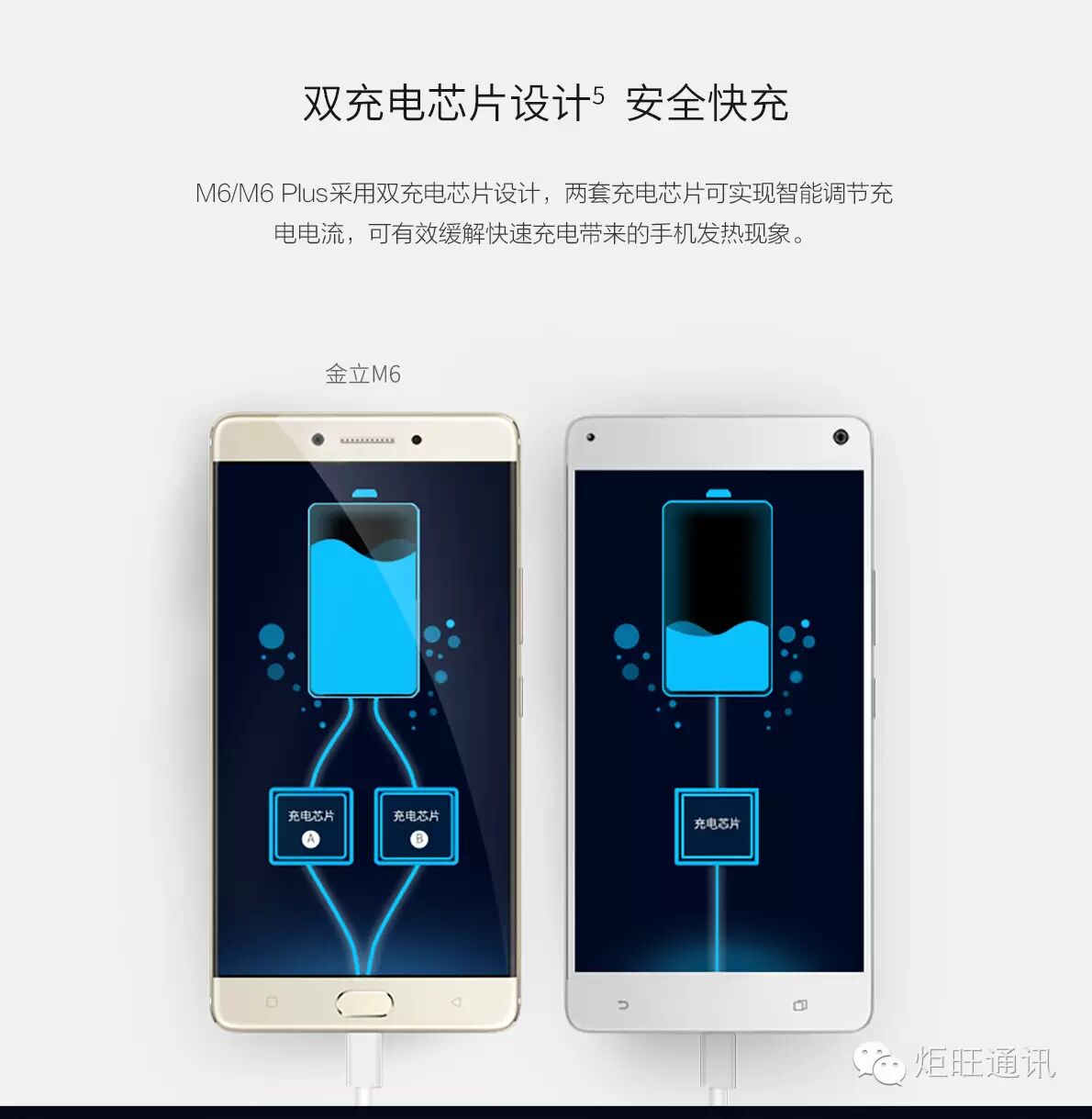 双充电芯片设计$^5$ 安全快充

M6/M6 Plus采用双充电芯片设计，两套充电芯片可实现智能调节充电电流，可有效缓解快速充电带来的手机发热现象。

金立M6

充电芯片 A

充电芯片 B

充电芯片

炬旺通讯