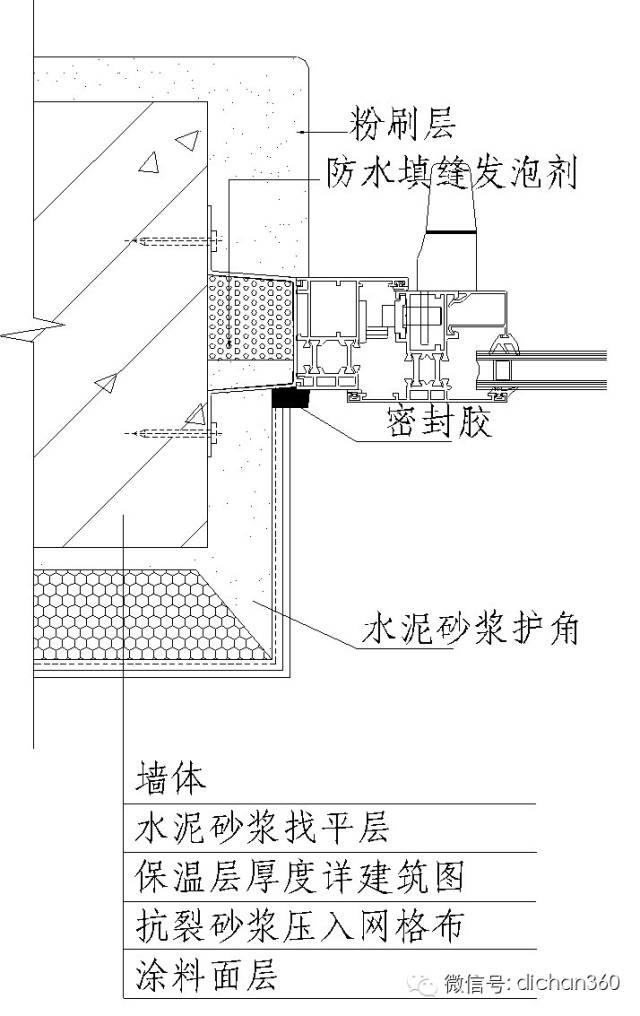 粉刷层
防水填缝发泡剂
密封胶
水泥砂浆护角
墙体
水泥砂浆找平层
保温层厚度详建筑图
抗裂砂浆压入网格布
涂料面层
微信号: dichan360