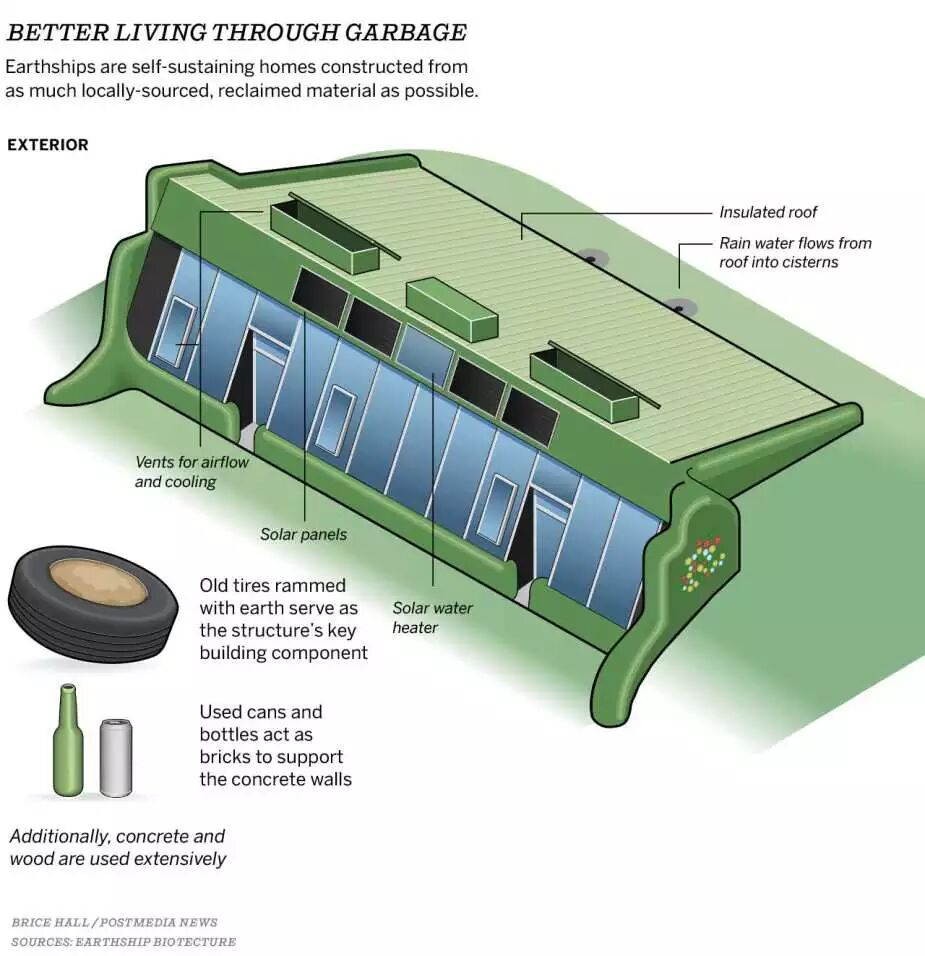 BETTER LIVING THROUGH GARBAGE

Earthships are self-sustaining homes constructed from as much locally-sourced, reclaimed material as possible.

EXTERIOR

Insulated roof

Rain water flows from roof into cisterns

Vents for airflow and cooling

Solar panels

Solar water heater

Old tires rammed with earth serve as the structure's key building component

Used cans and bottles act as bricks to support the concrete walls

Additionally, concrete and wood are used extensively

BRICE HALL / POSTMEDIA NEWS
SOURCES: EARTHSHIP BIOTECTURE