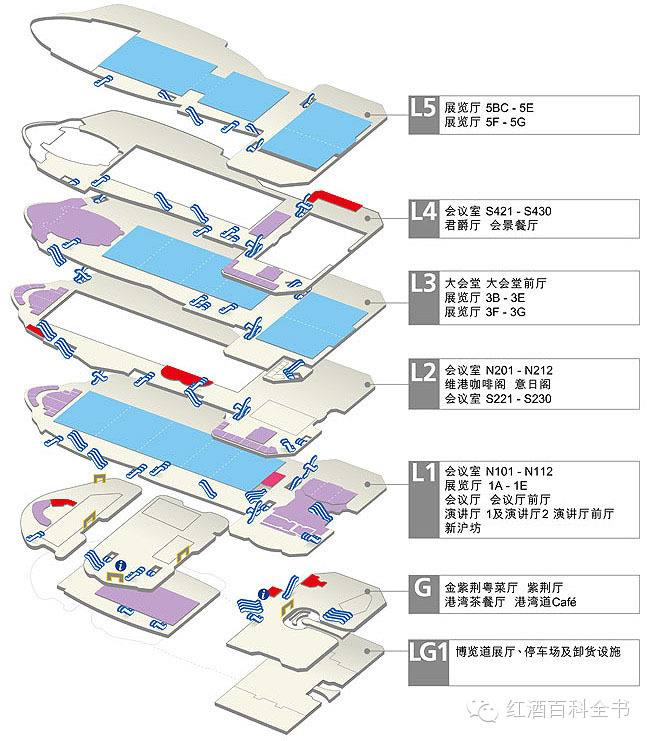 L5
展览厅 5BC - 5E
展览厅 5F - 5G

L4
会议室 S421 - S430
君爵厅 会景餐厅

L3
大会堂 大会堂前厅
展览厅 3B - 3E
展览厅 3F - 3G

L2
会议室 N201 - N212
维港咖啡阁 意日阁
会议室 S221 - S230

L1
会议室 N101 - N112
展览厅 1A - 1E
会议厅 会议厅前厅
演讲厅 1及演讲厅2 演讲厅前厅
新沪坊

G
金紫荆粤菜厅 紫荆厅
港湾茶餐厅 港湾道Café

LG1
博览道展厅、停车场及卸货设施

红酒百科全书