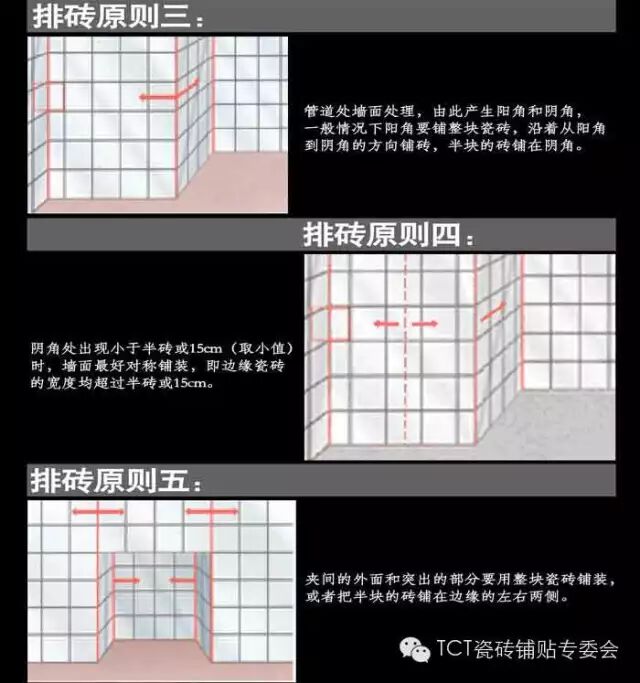 排砖原则三：

管道处墙面处理，由此产生阳角和阴角，一般情况下阳角要铺整块瓷砖，沿着从阳角到阴角的方向铺砖，半块的砖铺在阴角。

排砖原则四：

阴角处出现小于半砖或15cm（取小值）时，墙面最好对称铺装，即边缘瓷砖的宽度均超过半砖或15cm。

排砖原则五：

夹间的外面和突出的部分要用整块瓷砖铺装，或者把半块的砖铺在边缘的左右两侧。

TCT瓷砖铺贴专委会