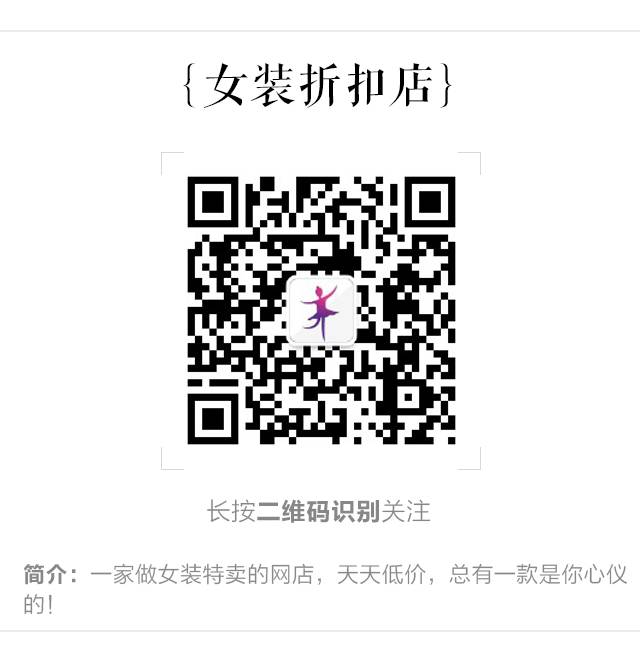 {女装折扣店}

长按二维码识别关注

简介：一家做女装特卖的网店，天天低价，总有一款是你心仪的!