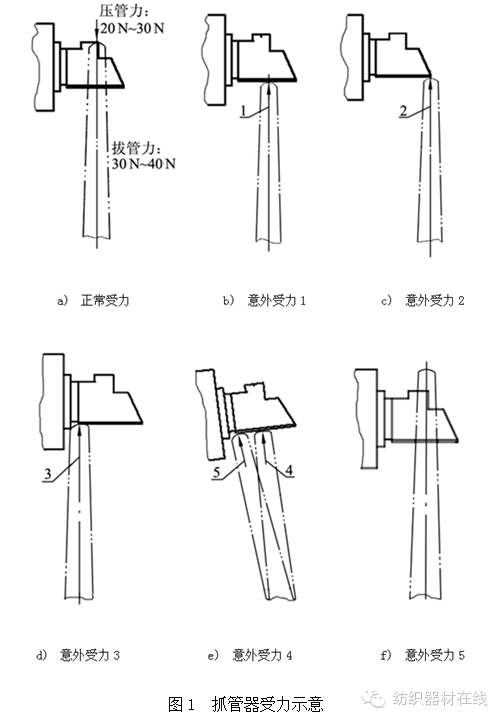 压管力：
20 N~30 N

拔管力：
30 N~40 N

1

2

a) 正常受力

b) 意外受力 1

c) 意外受力 2

3

5

4

d) 意外受力 3

e) 意外受力 4

f) 意外受力 5

图 1 抓管器受力示意

纺织器材在线