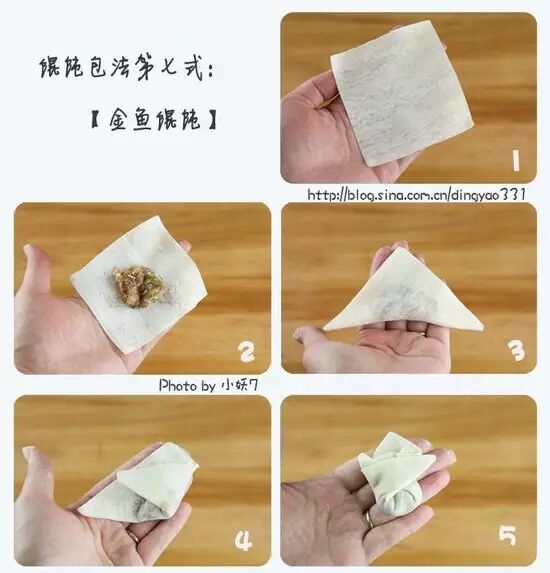 馄饨包法第七式:

【金鱼馄饨】

1

http://blog.sina.com.cn/dingyao331

2

3

Photo by 小妖7

4

5