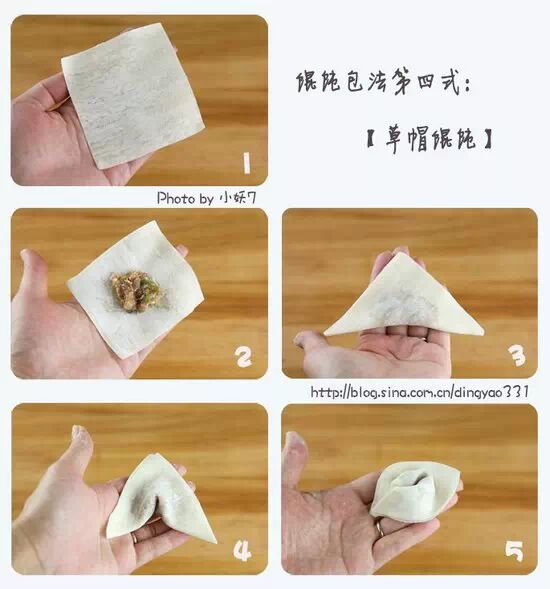 馄饨包法第四式:

【草帽馄饨】

1

Photo by 小妖7

2

3

http://blog.sina.com.cn/dingyao331

4

5