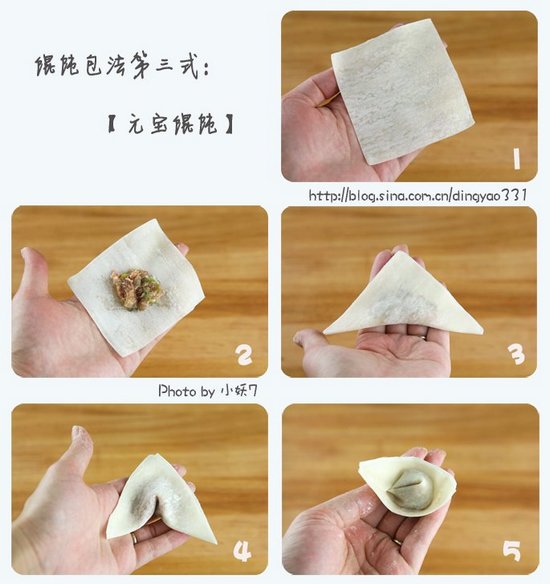 馄饨包法第三式:

【元宝馄饨】

1

http://blog.sina.com.cn/dingyao331

2

3

Photo by 小妖7

4

5