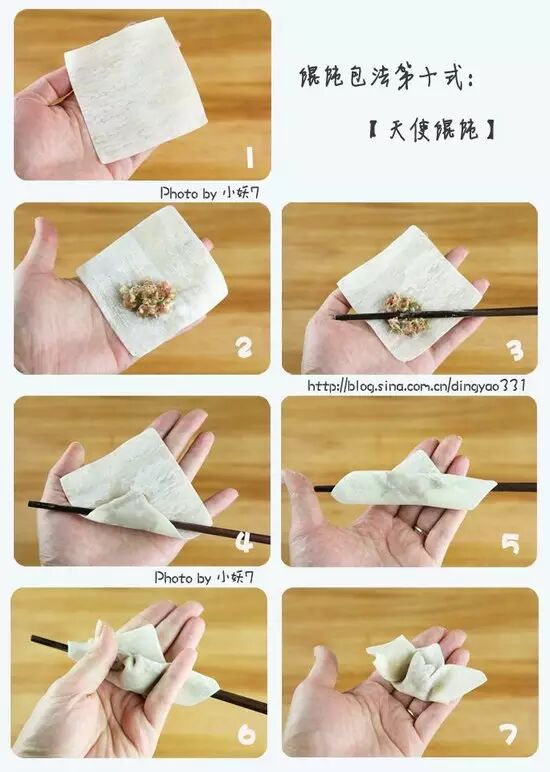 馄饨包法第十式:

【天使馄饨】

1

Photo by 小妖7

2

3

http://blog.sina.com.cn/dingyao331

4

5

Photo by 小妖7

6

7