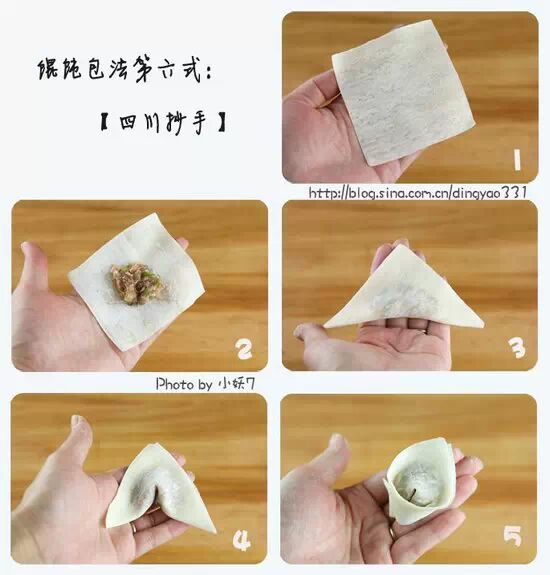 馄饨包法第六式:

【四川抄手】

1

http://blog.sina.com.cn/dingyao331

2

3

Photo by 小妖7

4

5