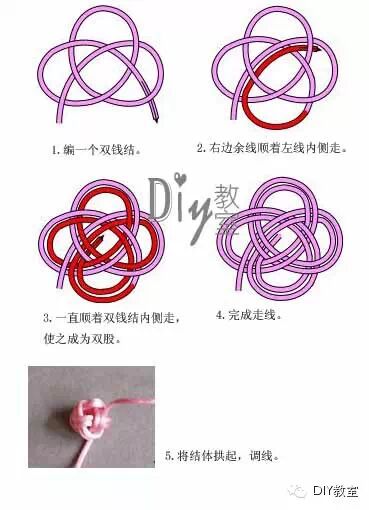 1. 编一个双钱结。

2. 右边余线顺着左线内侧走。

Diy教室

3. 一直顺着双钱结内侧走，使之成为双股。

4. 完成走线。

5. 将结体拱起，调线。

DIY教室