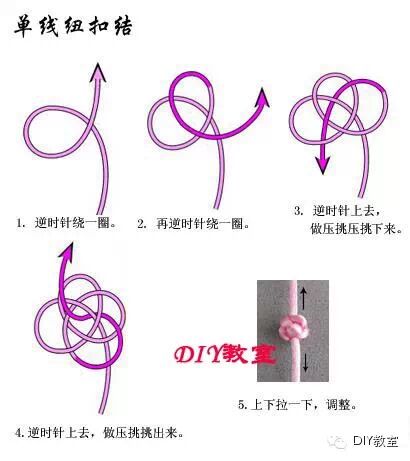 单线纽扣结

1. 逆时针绕一圈。

2. 再逆时针绕一圈。

3. 逆时针上去，做压挑压挑下来。

4. 逆时针上去，做压挑挑出来。

DIY教室

5. 上下拉一下，调整。

DIY教室