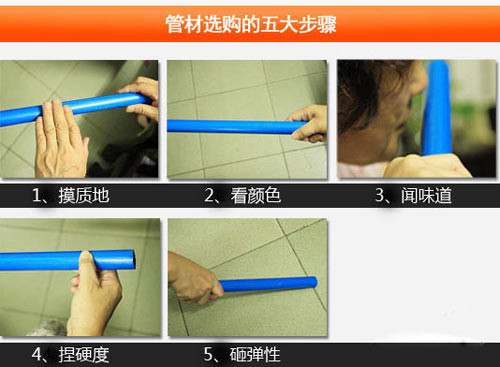 管材选购的五大步骤

1、摸质地

2、看颜色

3、闻味道

4、捏硬度

5、砸弹性