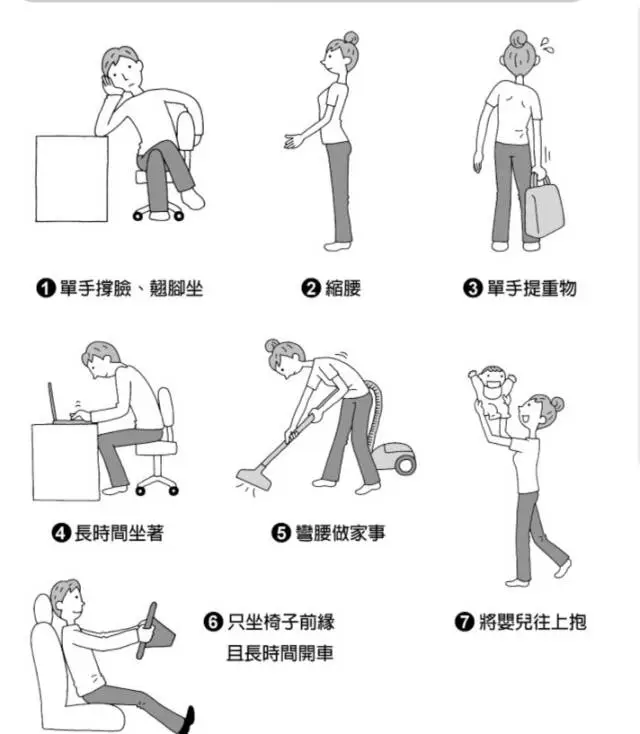 ❶ 單手撐臉、翹腳坐

❷ 縮腰

❸ 單手提重物

❹ 長時間坐著

❺ 彎腰做家事

❻ 只坐椅子前緣且長時間開車

❼ 將嬰兒往上抱