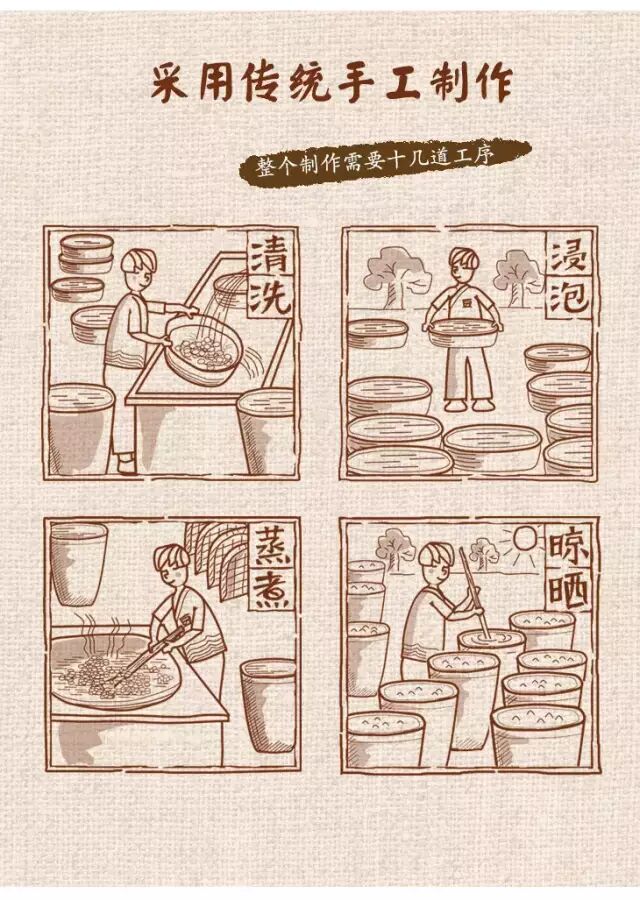 采用传统手工制作

整个制作需要十几道工序

清洗

浸泡

蒸煮

晾晒