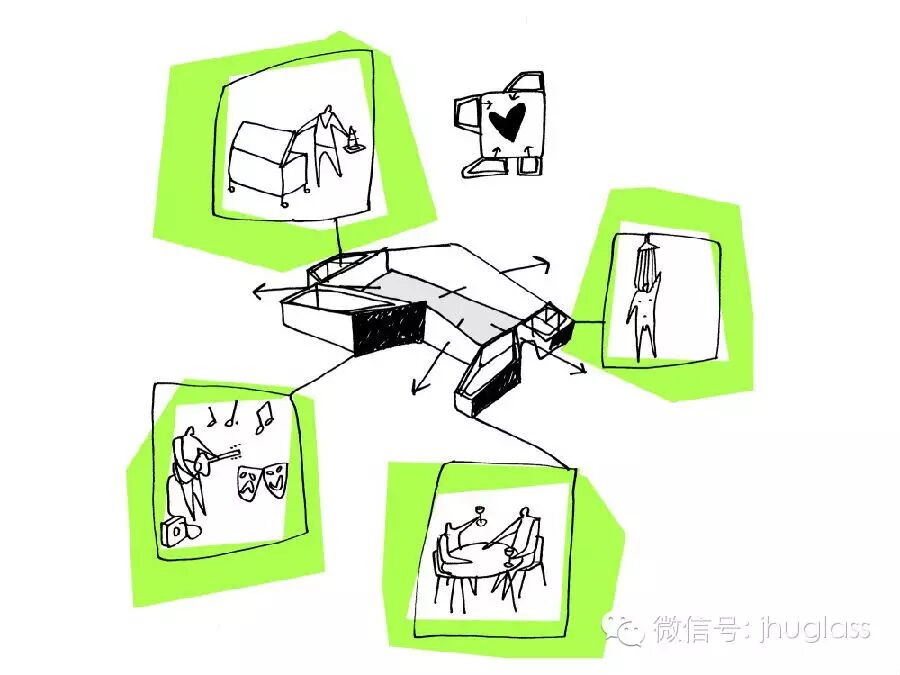 微信号: jhuglass