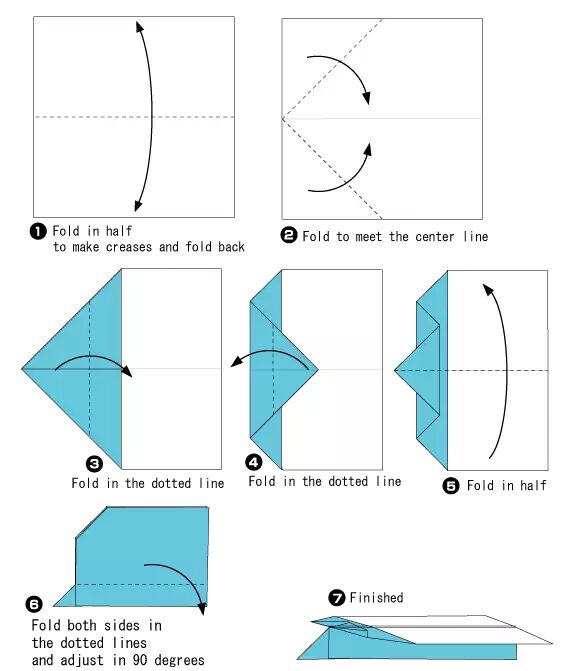 1 Fold in half to make creases and fold back

2 Fold to meet the center line

3 Fold in the dotted line

4 Fold in the dotted line

5 Fold in half

6 Fold both sides in the dotted lines and adjust in 90 degrees

7 Finished