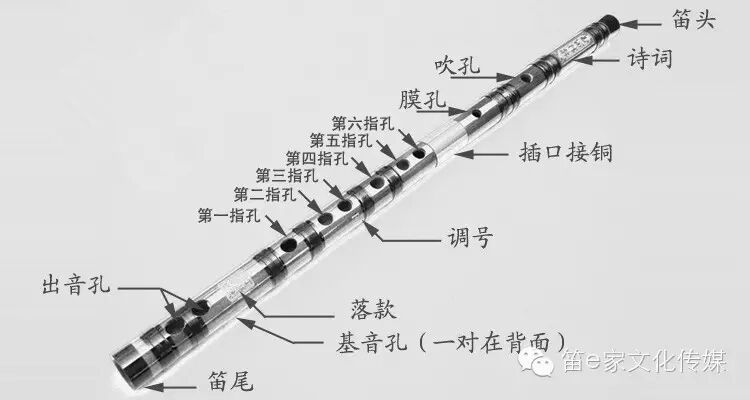 笛头
诗词
吹孔
膜孔
第六指孔
第五指孔
第四指孔
第三指孔
第二指孔
第一指孔
插口接铜
调号
出音孔
落款
基音孔（一对在背面）
笛尾
笛e家文化传媒