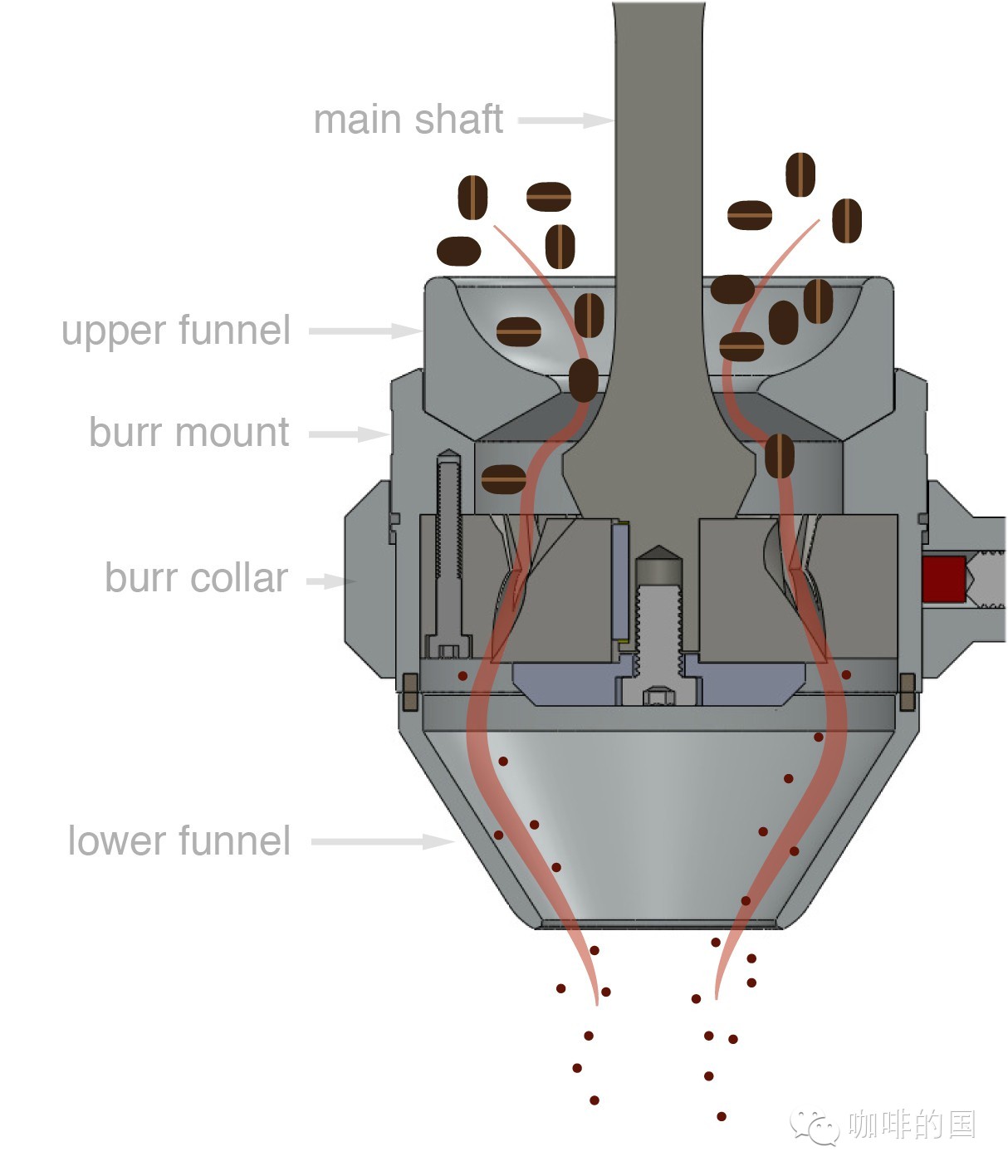 main shaft

upper funnel

burr mount

burr collar

lower funnel

咖啡的国