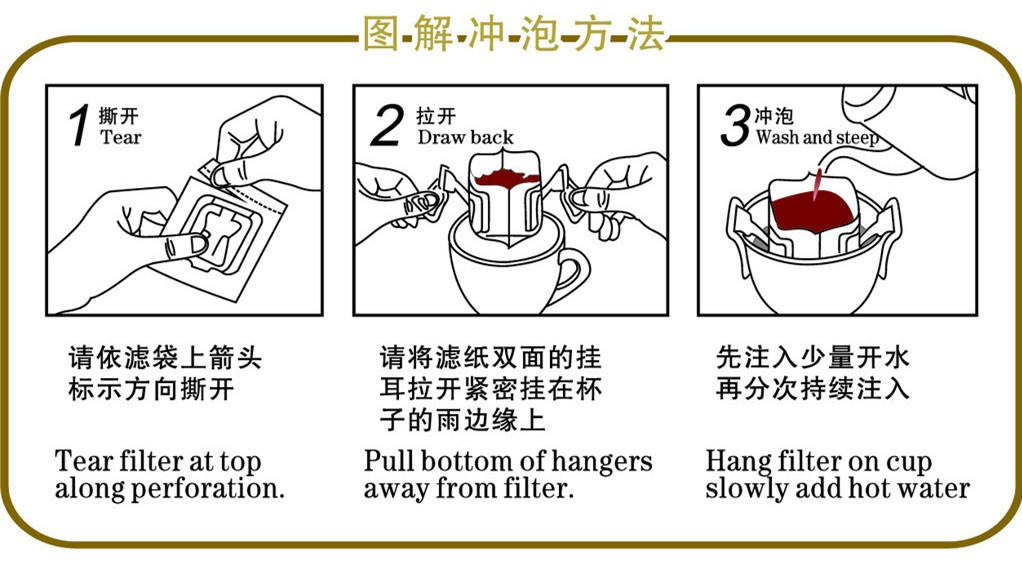 图解冲泡方法

1 撕开
Tear

请依滤袋上箭头标示方向撕开

Tear filter at top along perforation.

2 拉开
Draw back

请将滤纸双面的挂耳拉开紧密挂在杯子的雨边缘上

Pull bottom of hangers away from filter.

3 冲泡
Wash and steep

先注入少量开水再分次持续注入

Hang filter on cup slowly add hot water