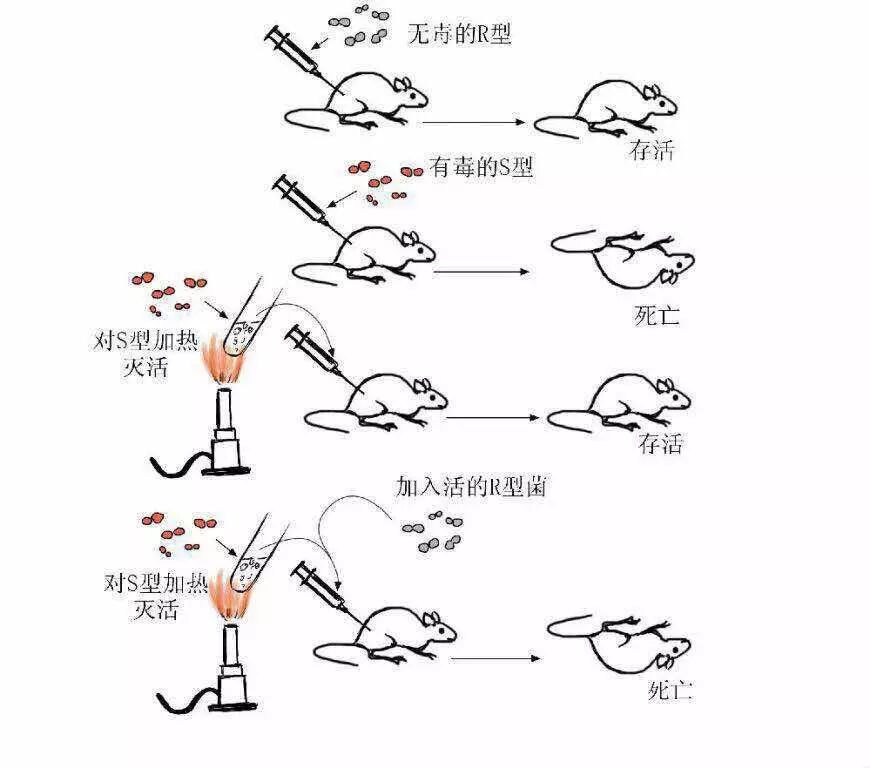 无毒的R型

存活

有毒的S型

死亡

对S型加热灭活

存活

加入活的R型菌

对S型加热灭活

死亡