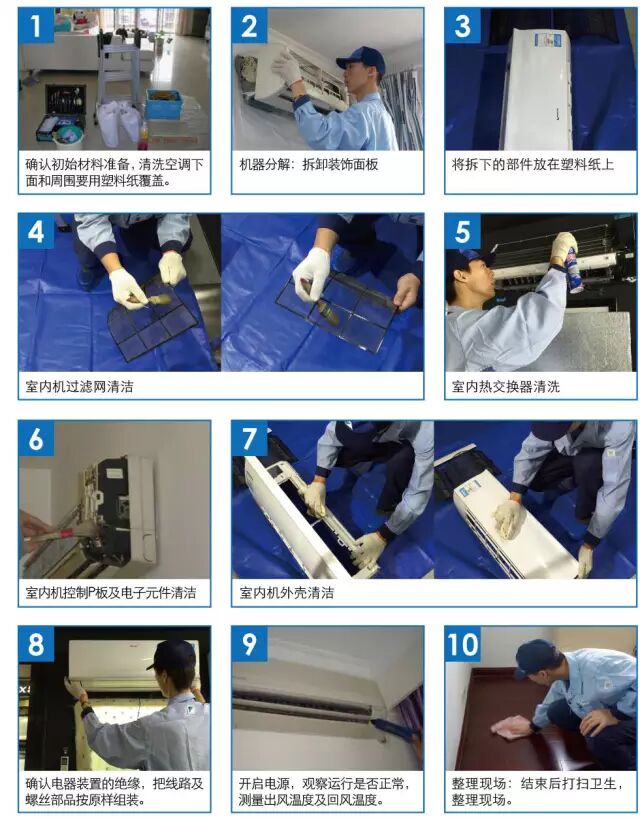 1
确认初始材料准备，清洗空调下面和周围要用塑料纸覆盖。

2
机器分解：拆卸装饰面板

3
将拆下的部件放在塑料纸上

4
室内机过滤网清洁

5
室内热交换器清洗

6
室内机控制P板及电子元件清洁

7
室内机外壳清洁

8
确认电器装置的绝缘，把线路及螺丝部品按原样组装。

9
开启电源，观察运行是否正常，测量出风温度及回风温度。

10
整理现场：结束后打扫卫生，整理现场。