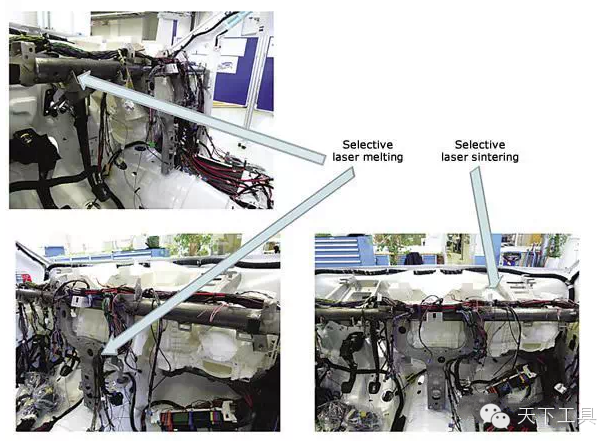 Selective laser melting

Selective laser sintering

天下工具