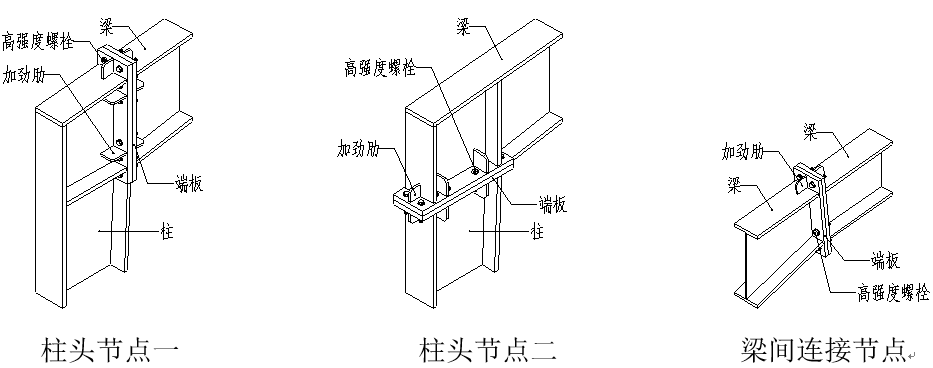 高强度螺栓
梁
加劲肋
端板
柱

柱头节点一

梁
高强度螺栓
加劲肋
端板
柱

柱头节点二

加劲肋
梁
梁
端板
高强度螺栓

梁间连接节点