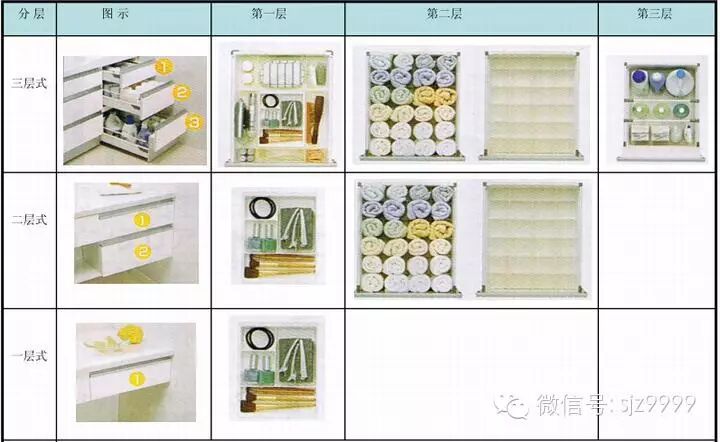 | 分层 | 图示 | 第一层 | 第二层 | 第三层 |
|---|---|---|---|---|
| 三层式 | 1 2 3 | | | |
| 二层式 | 1 2 | | | |
| 一层式 | 1 | | | |

微信号: sjz9999