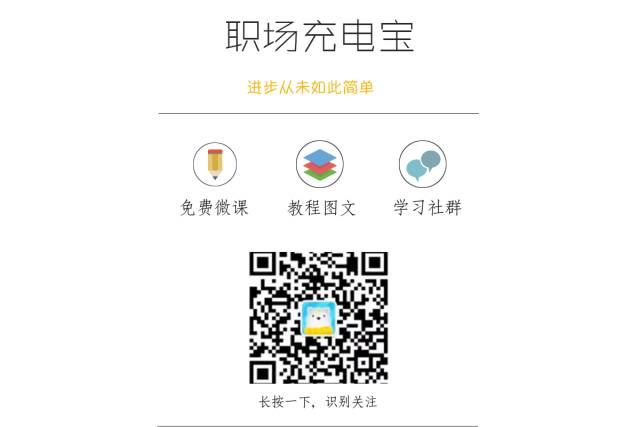 职场充电宝

进步从未如此简单

免费微课 教程图文 学习社群

长按一下，识别关注