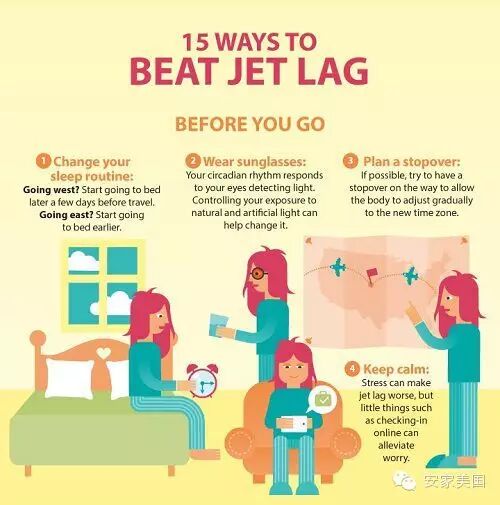 15 WAYS TO
BEAT JET LAG

BEFORE YOU GO

1 Change your sleep routine:
Going west? Start going to bed later a few days before travel. Going east? Start going to bed earlier.

2 Wear sunglasses:
Your circadian rhythm responds to your eyes detecting light. Controlling your exposure to natural and artificial light can help change it.

3 Plan a stopover:
If possible, try to have a stopover on the way to allow the body to adjust gradually to the new time zone.

4 Keep calm:
Stress can make jet lag worse, but little things such as checking-in online can alleviate worry.

安家美国