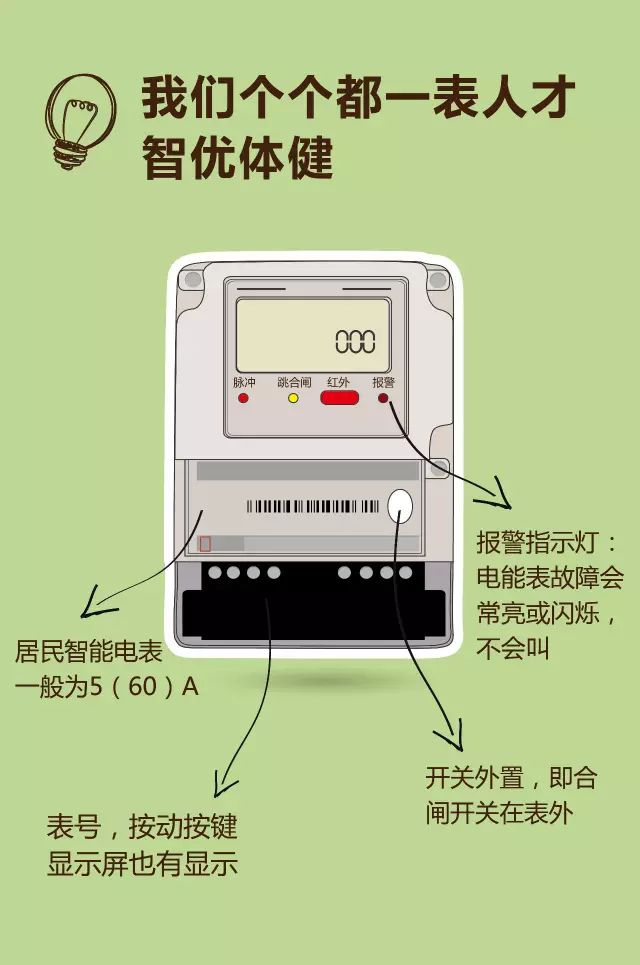 我们个个都一表人才
智优体健

000

脉冲　跳合闸　红外　报警

报警指示灯：电能表故障会常亮或闪烁，不会叫

居民智能电表一般为5（60）A

开关外置，即合闸开关在表外

表号，按动按键显示屏也有显示