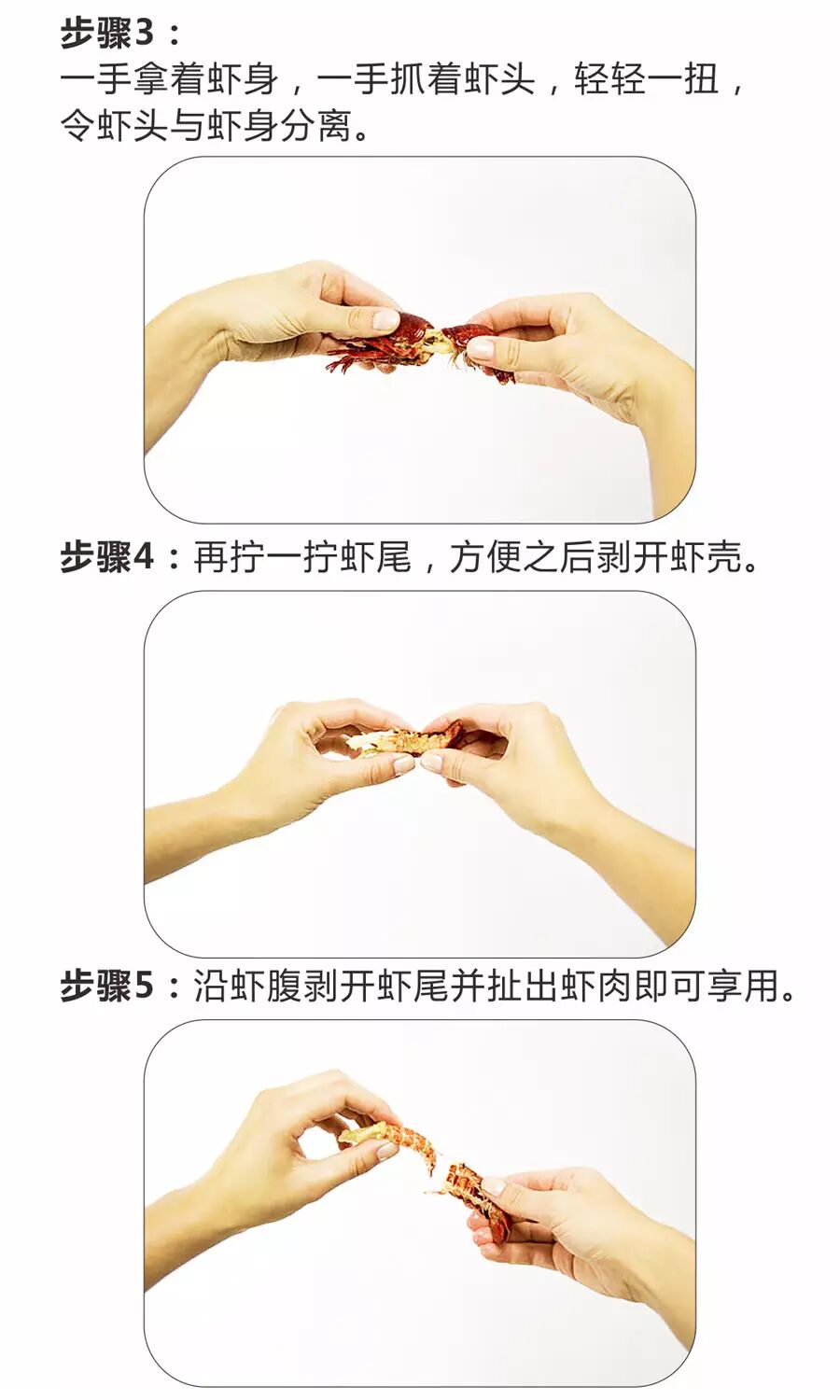 步骤3：
一手拿着虾身，一手抓着虾头，轻轻一扭，令虾头与虾身分离。

步骤4：再拧一拧虾尾，方便之后剥开虾壳。

步骤5：沿虾腹剥开虾尾并扯出虾肉即可享用。