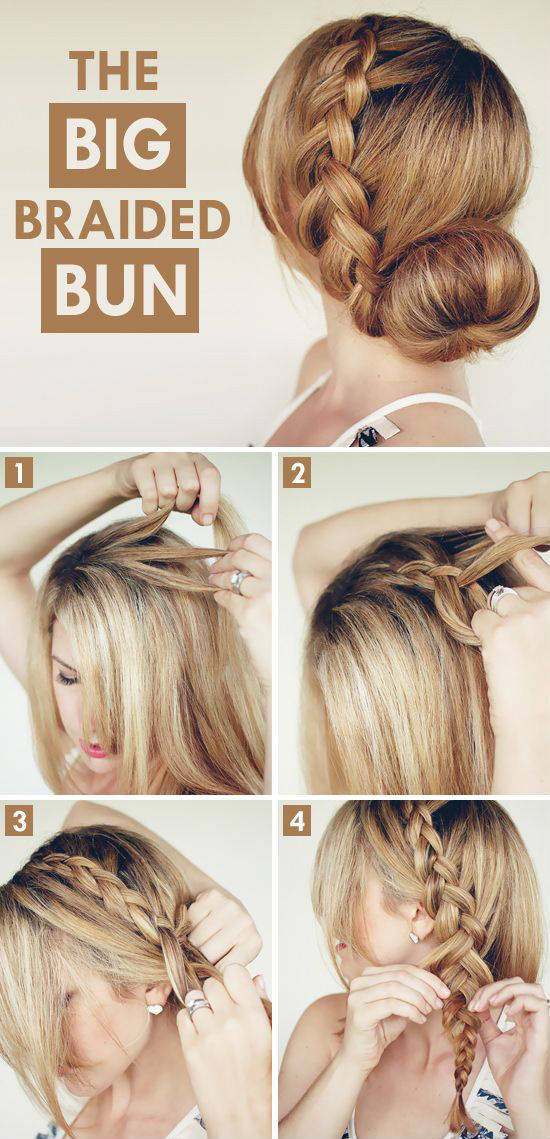 THE
BIG
BRAIDED
BUN

1

2

3

4