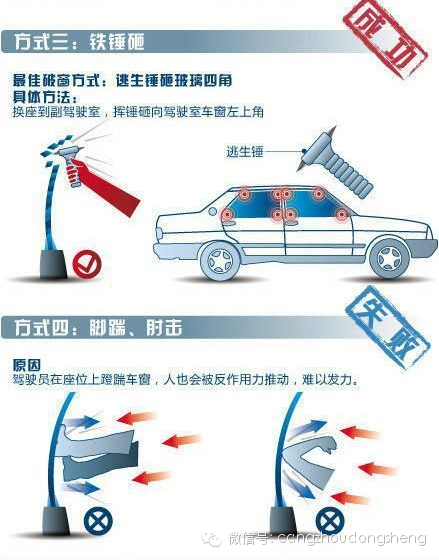 方式三：铁锤砸

成功

最佳破窗方式：逃生锤砸玻璃四角
具体方法：
换座到副驾驶室，挥锤砸向驾驶室车窗左上角

逃生锤

方式四：脚踹、肘击

失败

原因
驾驶员在座位上蹬踹车窗，人也会被反作用力推动，难以发力。

微信号：cangzhoudongsheng