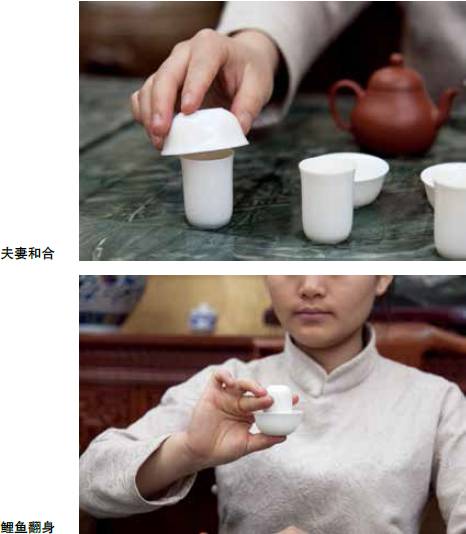 夫妻和合

鲤鱼翻身