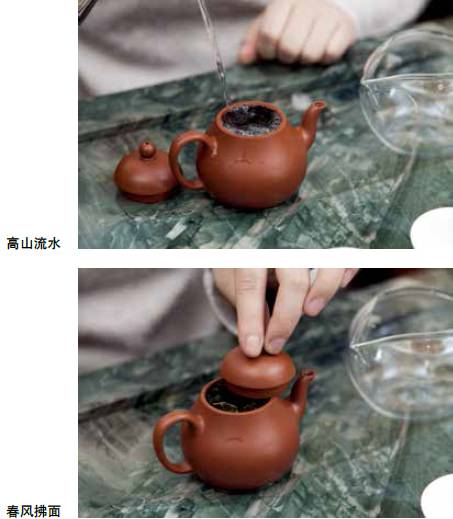 高山流水

春风拂面