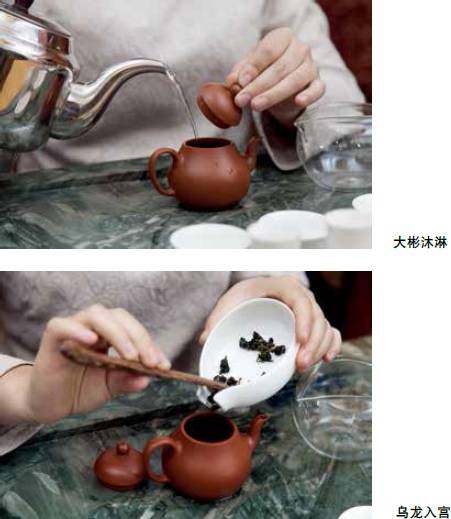 大彬沐淋

乌龙入宫