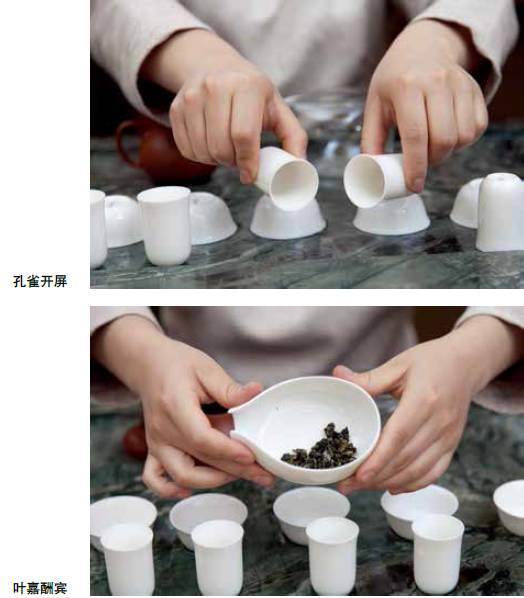 孔雀开屏

叶嘉酬宾