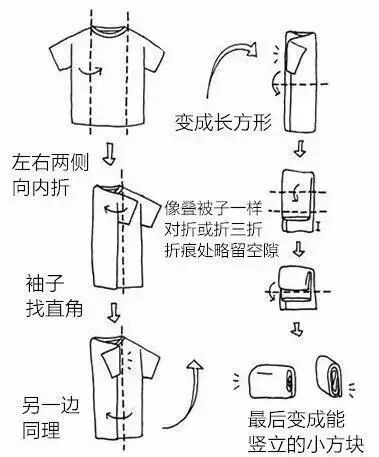 左右两侧
向内折

袖子
找直角

另一边
同理

变成长方形

像叠被子一样
对折或折三折
折痕处略留空隙

最后变成能
竖立的小方块