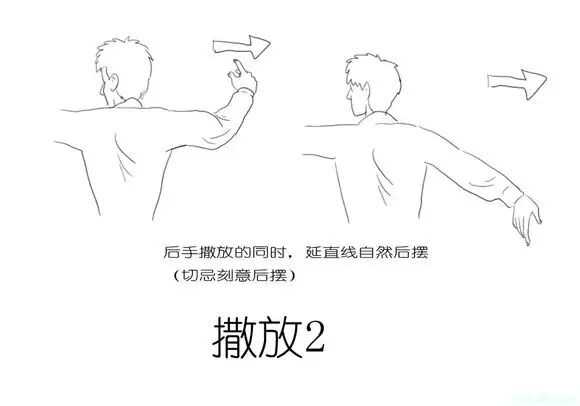 后手撒放的同时，延直线自然后摆
（切忌刻意后摆）

撒放2