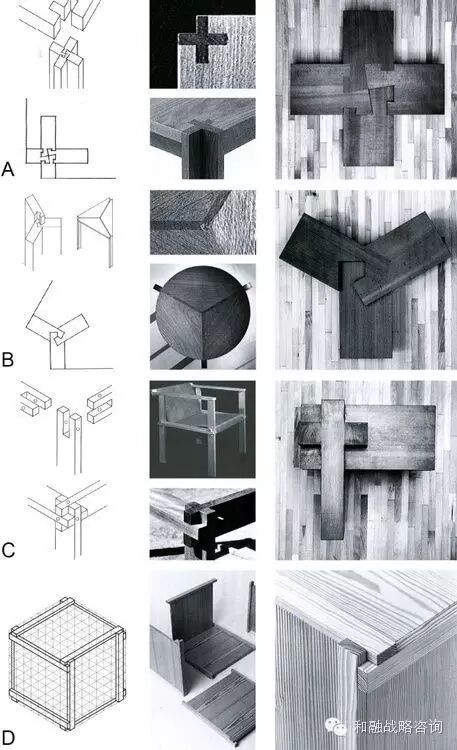 A

B

C

D

和融战略咨询